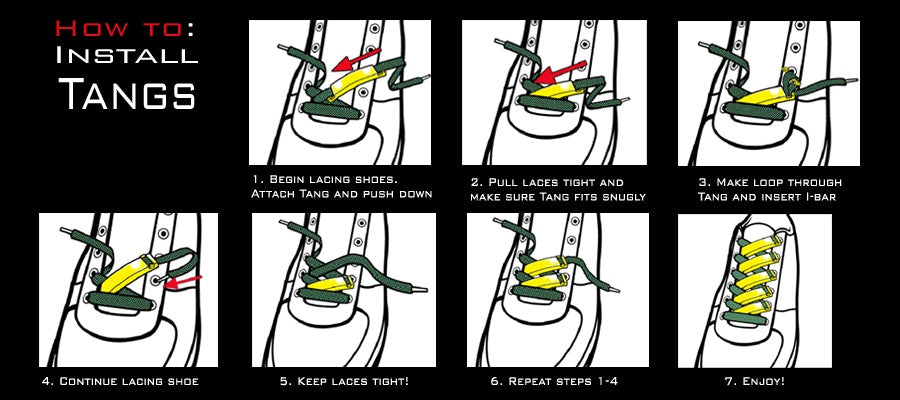 How to:
Install
Tangs

1. Begin lacing shoes. Attach Tang and push down

2. Pull laces tight and make sure Tang fits snugly

3. Make loop through Tang and insert I-bar

4. Continue lacing shoe

5. Keep laces tight!

6. Repeat steps 1-4

7. Enjoy!